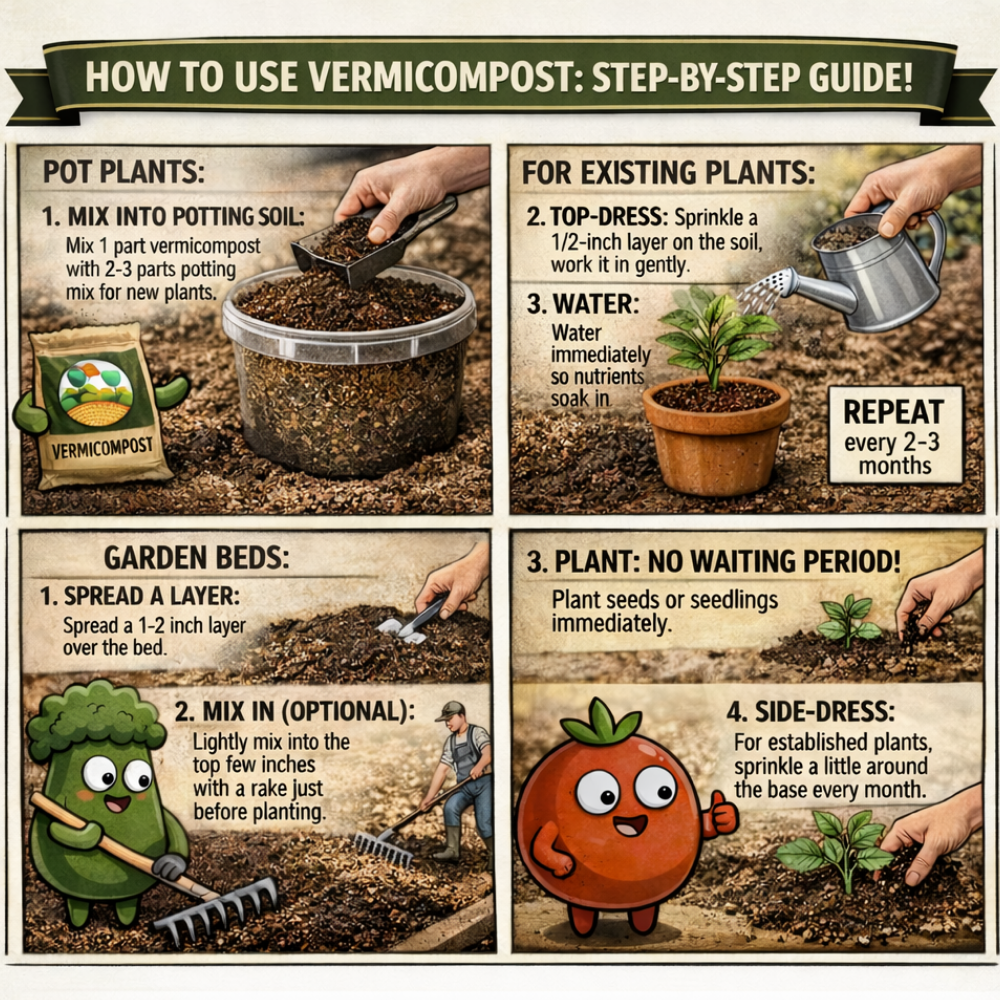 HOW TO USE VERMICOMPOST: STEP-BY-STEP GUIDE!

POT PLANTS:

1. MIX INTO POTTING SOIL: Mix 1 part vermicompost with 2-3 parts potting mix for new plants.

VERMICOMPOST

FOR EXISTING PLANTS:

2. TOP-DRESS: Sprinkle a 1/2-inch layer on the soil, work it in gently.

3. WATER: Water immediately so nutrients soak in

REPEAT every 2-3 months

GARDEN BEDS:

1. SPREAD A LAYER: Spread a 1-2 inch layer over the bed.

2. MIX IN (OPTIONAL): Lightly mix into the top few inches with a rake just before planting.

3. PLANT: NO WAITING PERIOD! Plant seeds or seedlings immediately.

4. SIDE-DRESS: For established plants, sprinkle a little around the base every month.